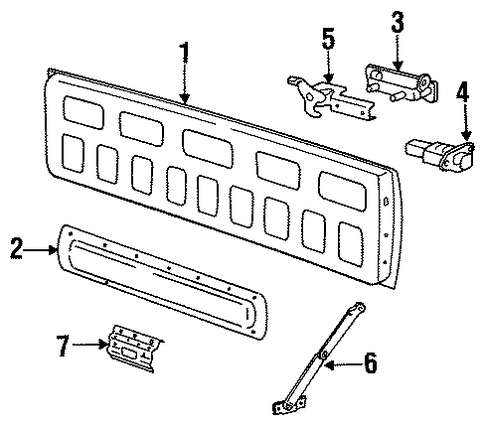 1
5
3
4
2
7
6