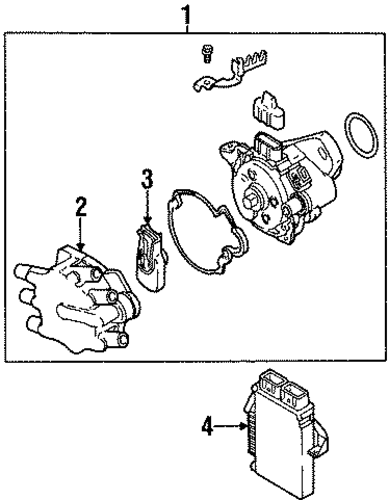 1
3
2
4