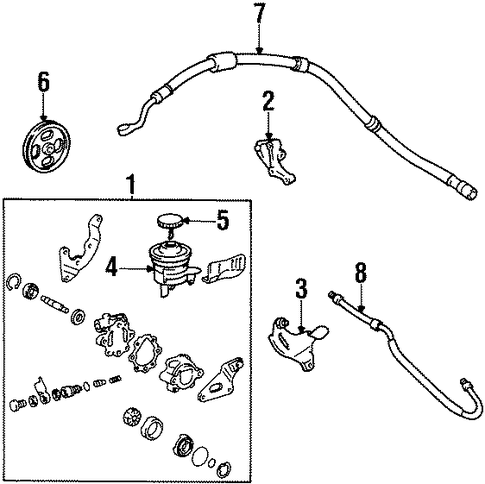 7
6
2
1
5
4
3
8