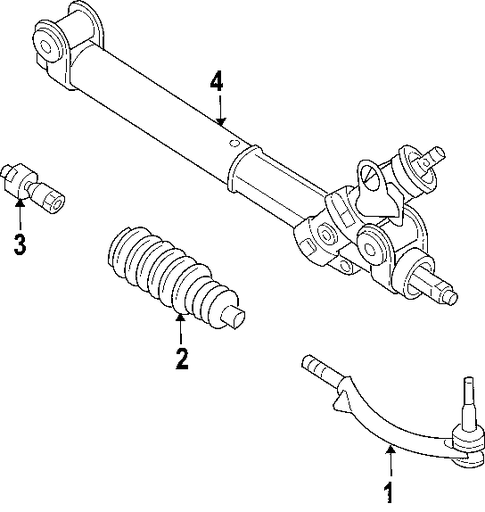 4

3

2

1