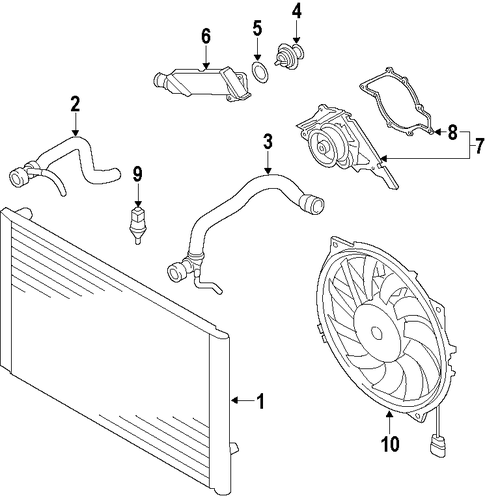 4
5
6
2
8
7
3
9
1
10