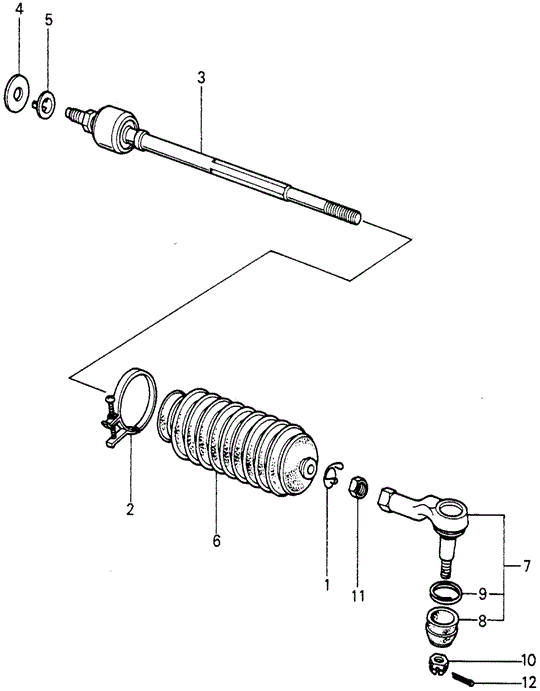 4
5
3
2
6
1
11
7
9
8
10
12