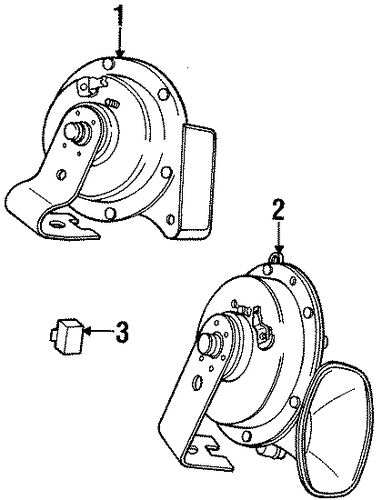 1

2

3