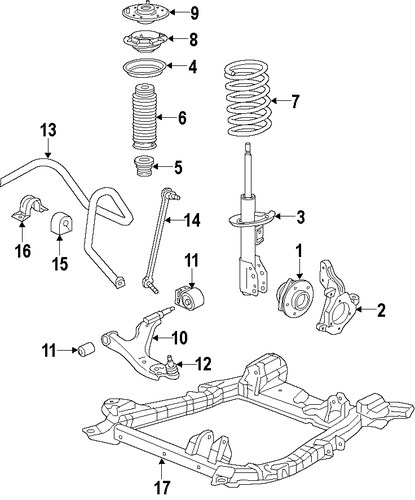 9
8
4
7
6
13
5
14
3
16
15
11
1
2
10
11
12
17