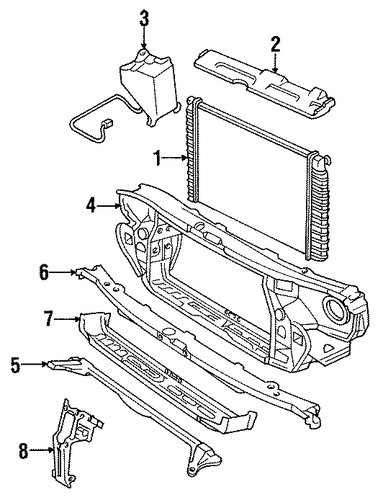 3
2
1
4
6
7
5
8