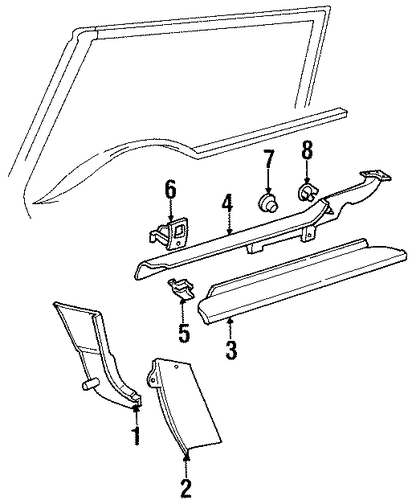 7
8
6
4
5
3
1
2