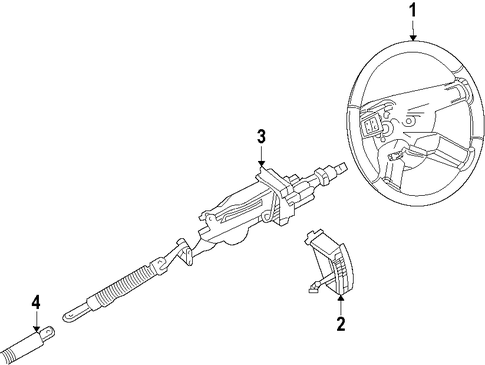 1
3
2
4