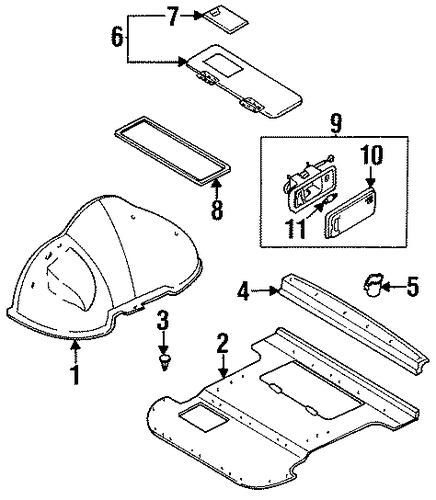 7
6
9
10
8
11
4
5
3
2
1