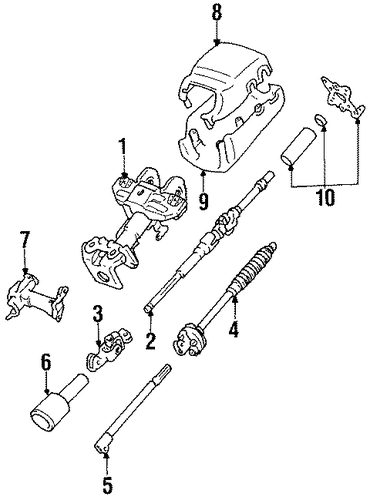 8
1
9
10
7
3
2
4
6
5