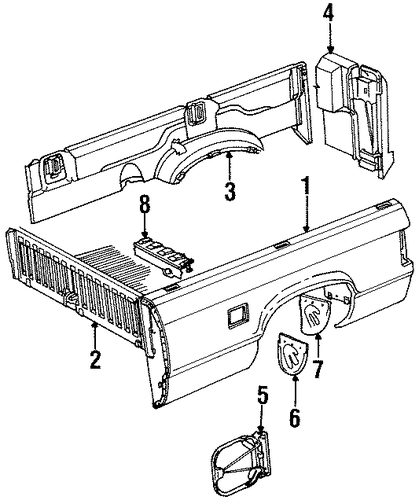 4
3
1
8
2
7
6
5