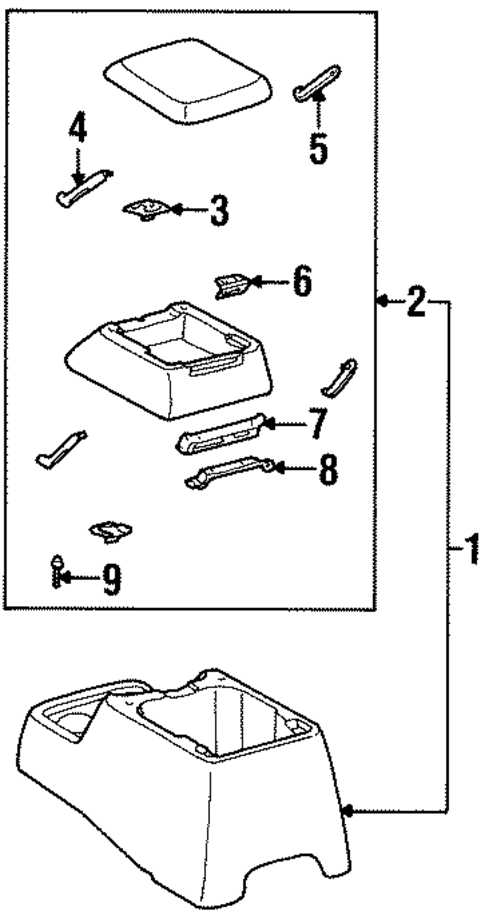 4
5
3
6
2
7
8
1
9