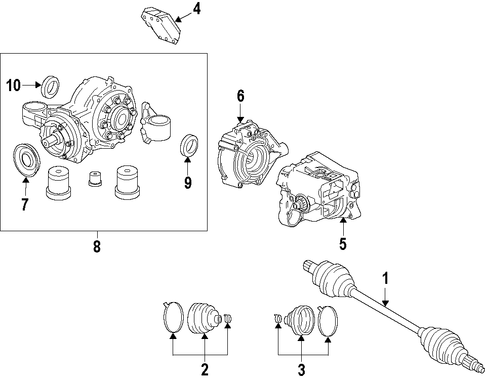 4
10
6
9
7
8
5
1
2
3