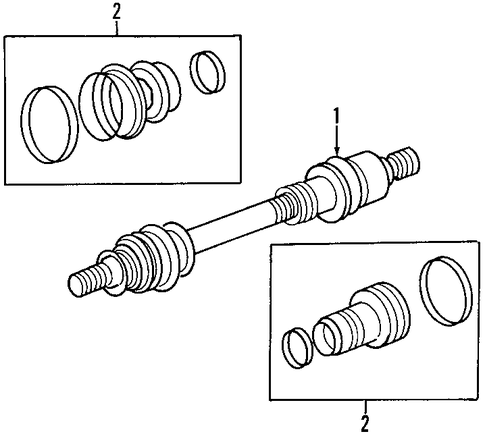 2

1

2