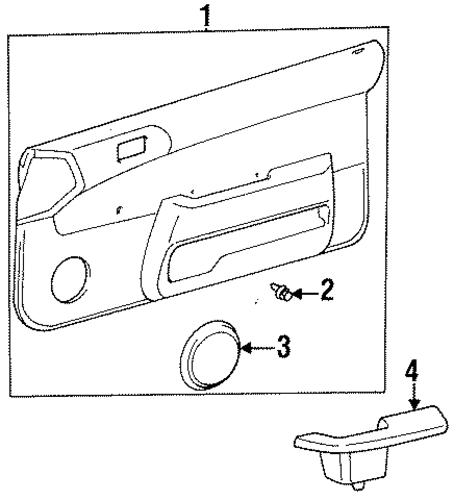 1
2
3
4