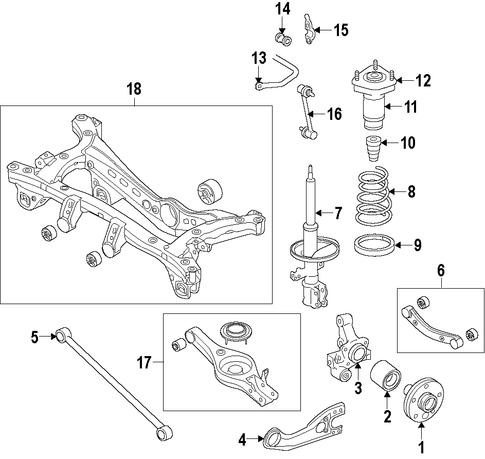 14
15
13
12
18
11
16
10
8
7
9
6
5
17
3
2
4
1