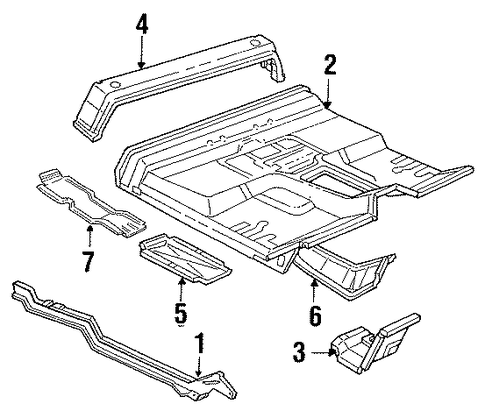 4
2
7
5
6
1
3