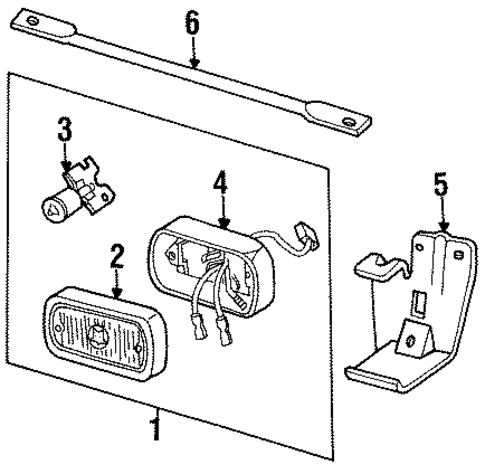 6
3
4
5
2
1