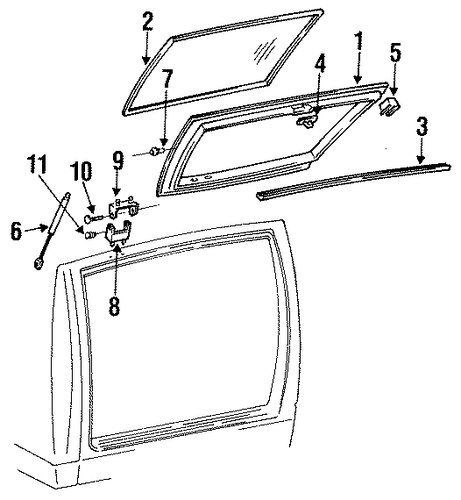 2
1
5
4
7
3
11
10
9
6
8