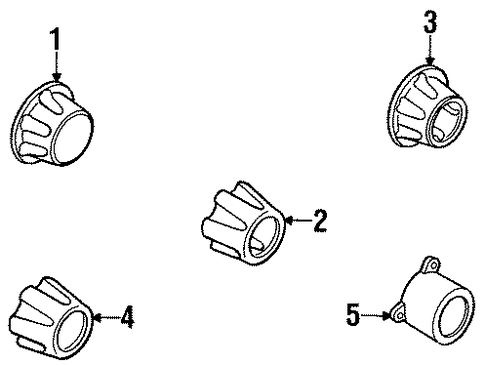 1
3
2
4
5