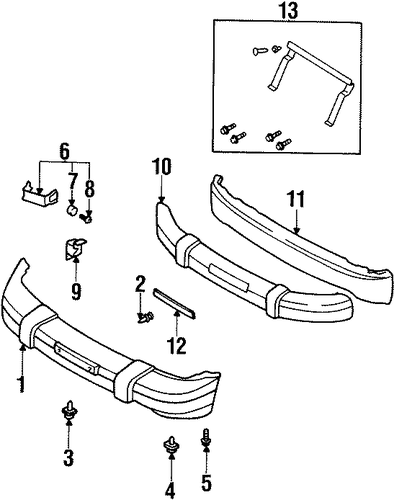 13
6
7
8
10
11
9
2
12
1
3
4
5