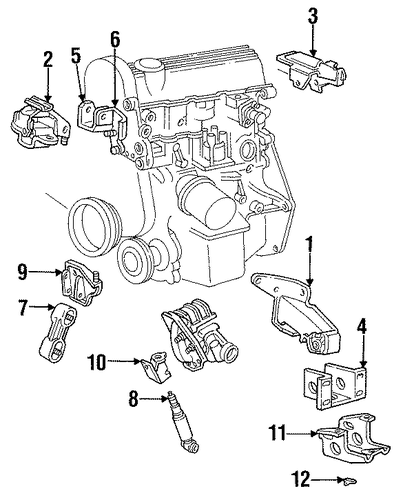 3
2
5
6
1
9
7
4
10
8
11
12