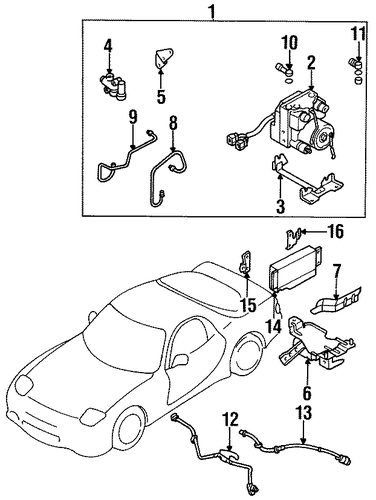 1
4
10
11
2
5
9
8
3
16
7
15
14
6
12
13