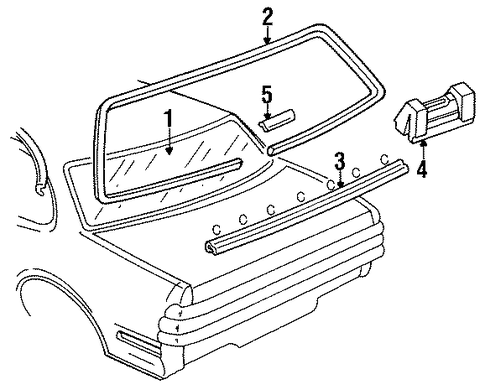 2
5
1
3
4