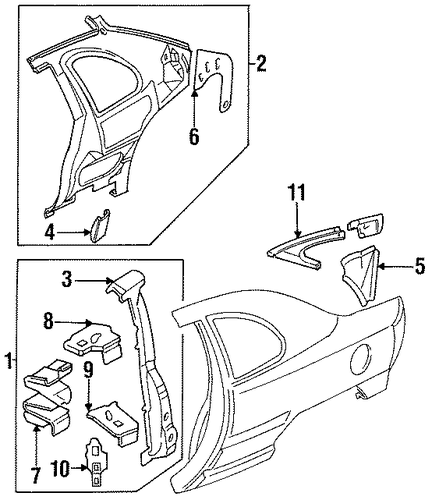 2
6
4
11
5
3
8
1
9
7
10