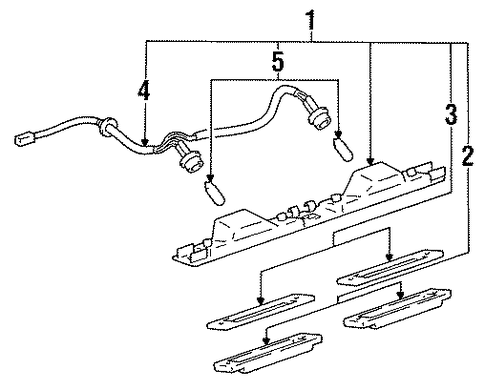 1
5
4
3
2