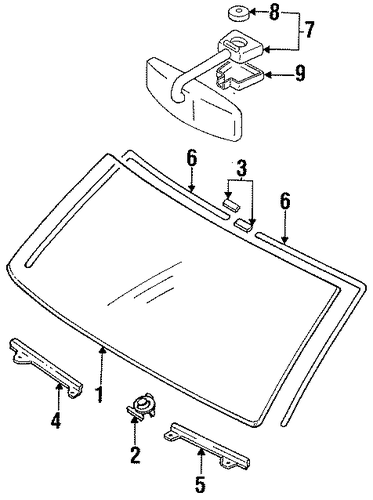 8
7
9
6
3
6
1
4
2
5