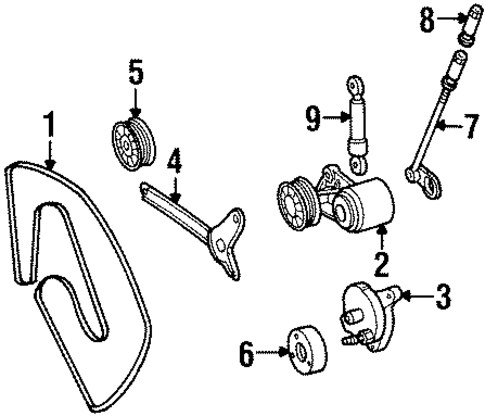 8
5
9
7
1
4
2
3
6