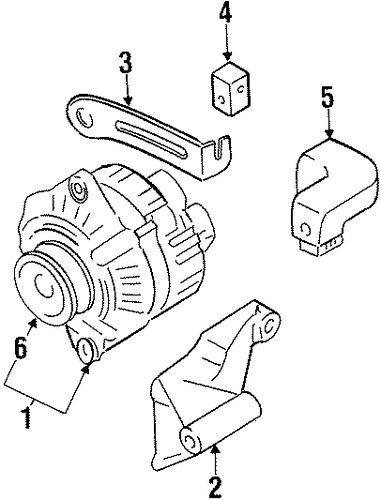 4
3
5
6
1
2