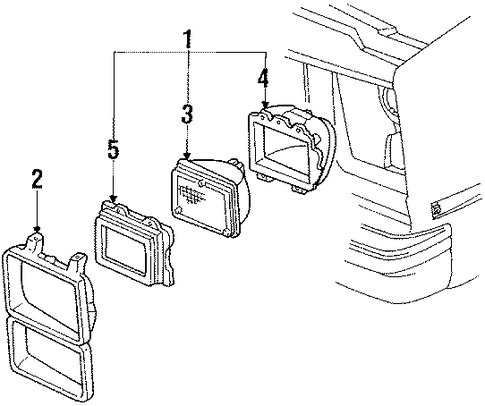 1
4
3
5
2