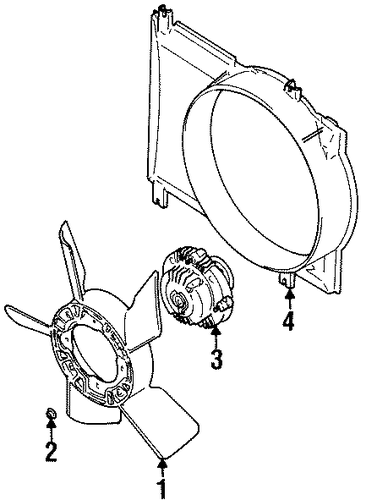 4
3
2
1