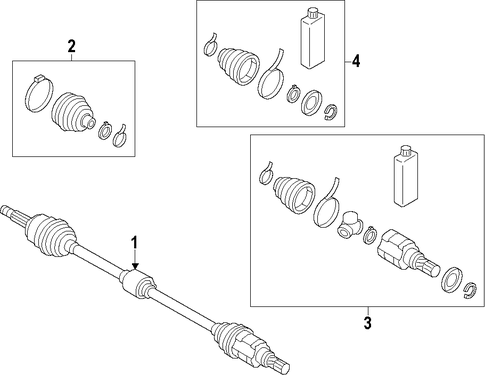 2

4

1

3