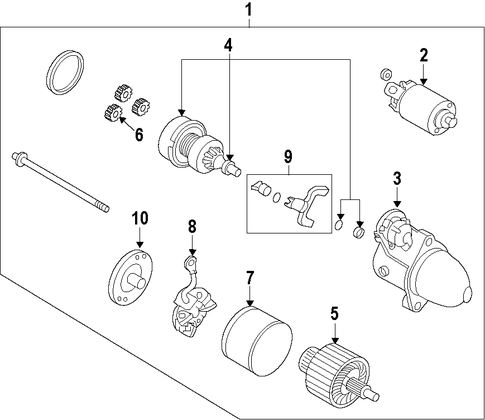 1
4
2
6
9
3
10
8
7
5