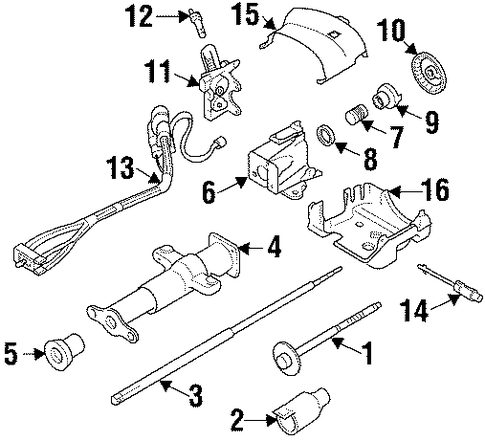 12
15
10
11
9
7
8
13
6
16
4
14
5
1
3
2