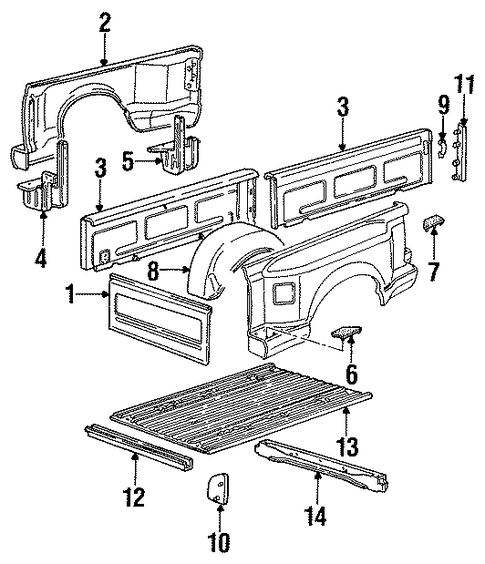 2
11
9
3
5
3
4
7
8
1
6
13
12
14
10