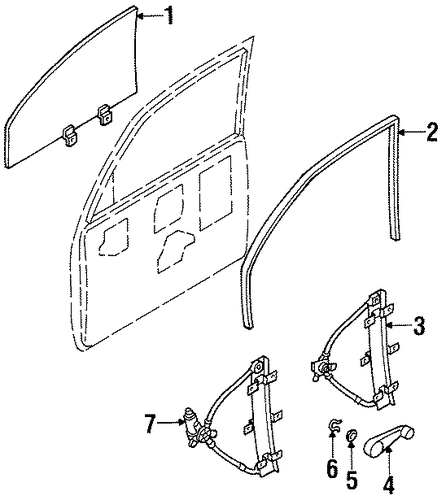 1
2
3
7
6
5
4