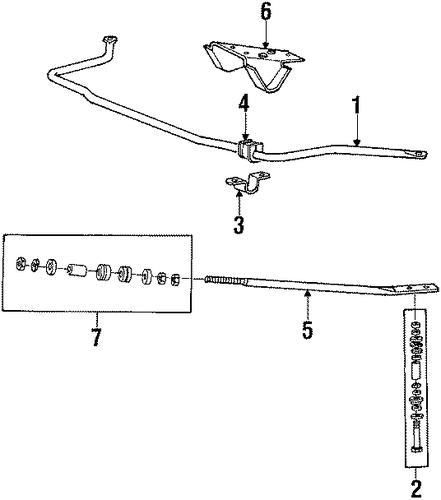 6
4
1
3
7
5
2