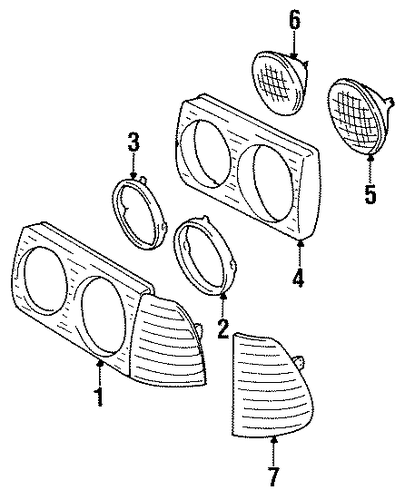 6
3
5
4
2
1
7