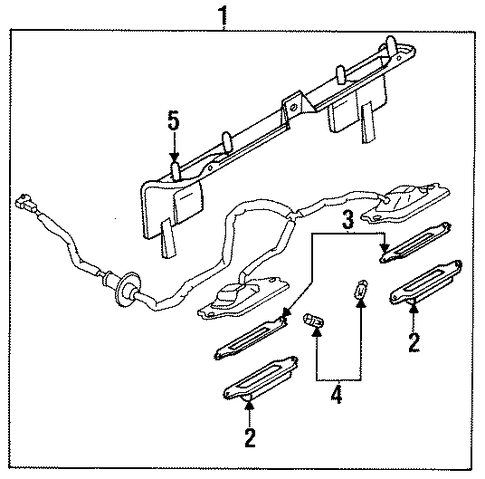 1
5
3
2
4
2