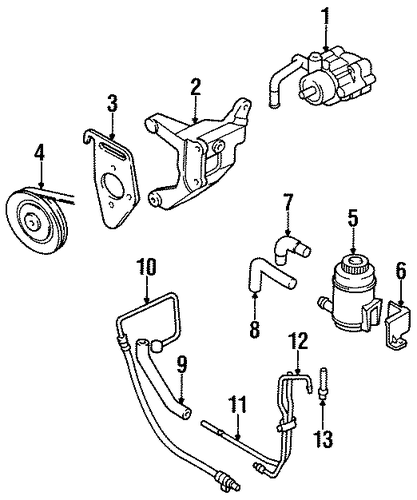 1
2
3
4
7
5
6
10
8
12
9
11
13