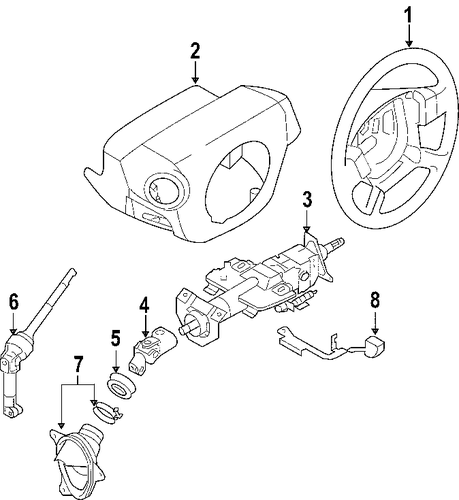 1
2
3
6
4
8
5
7