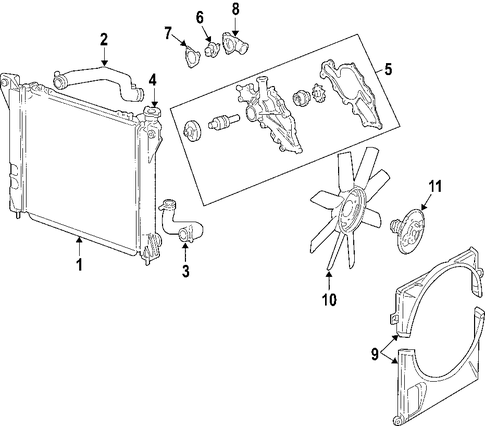 2
7
6
8
4
5
11
1
3
10
9