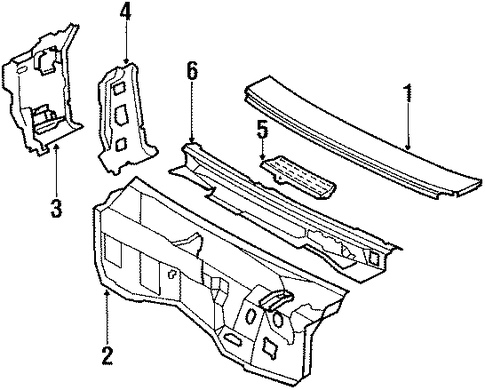 4
6
1
5
3
2