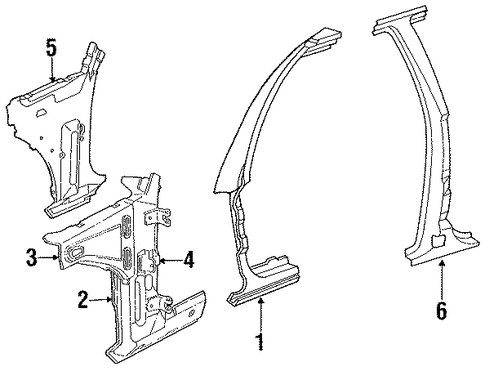 5
3
4
2
1
6