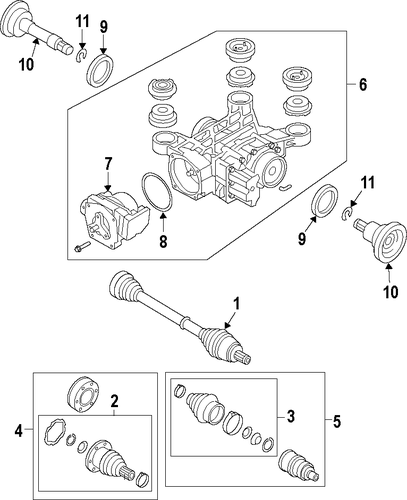 11
9
10
6
7
8
11
9
10
1
2
3
4
5