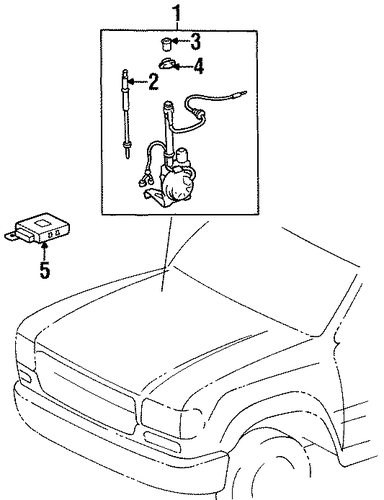 1
3
4
2
5