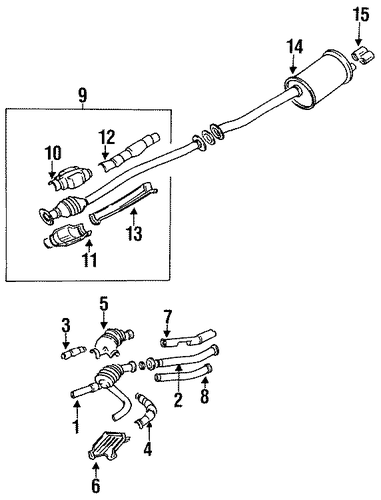 15
14
9
12
10
13
11
5
7
3
2
8
1
4
6